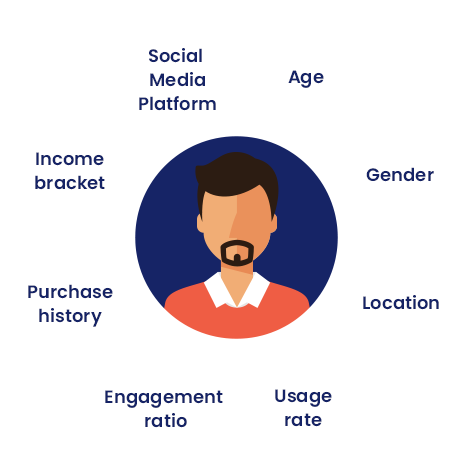 Social Media Platform

Age

Income bracket

Gender

Purchase history

Location

Engagement ratio

Usage rate