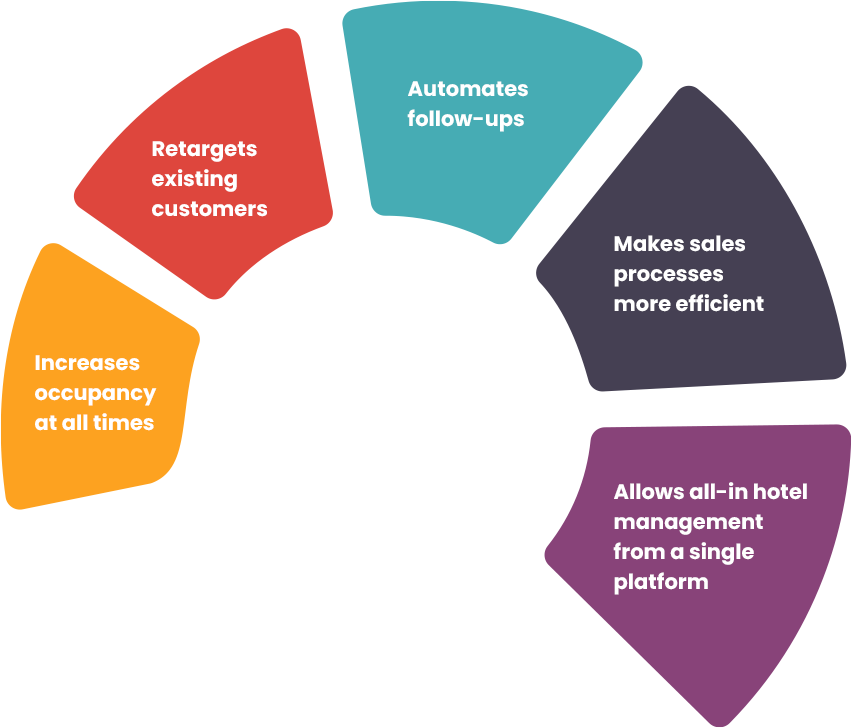 Increases occupancy at all times

Retargets existing customers

Automates follow-ups

Makes sales processes more efficient

Allows all-in hotel management from a single platform