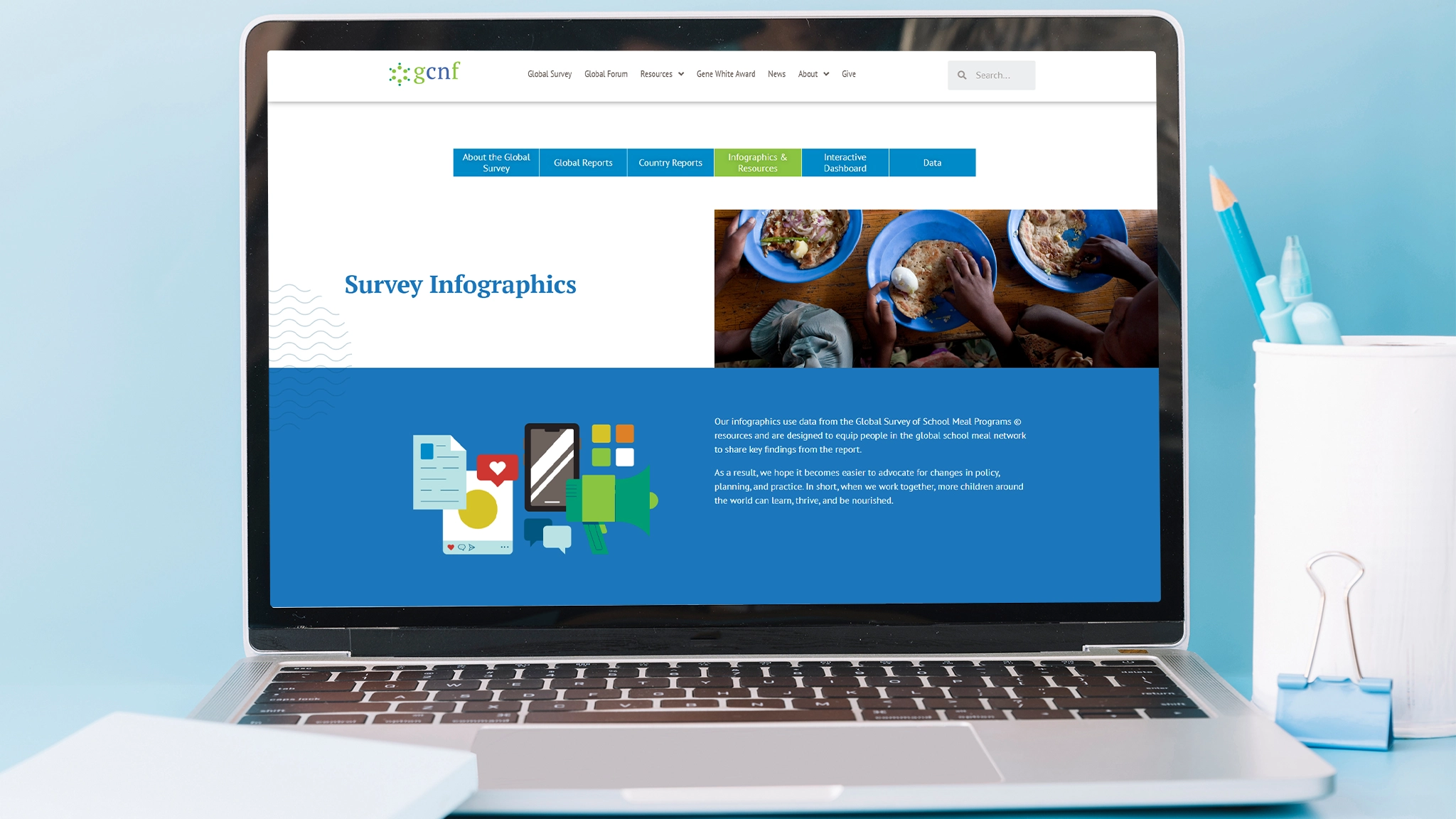 gcnf

Global Survey Global Forum Resources Gene White Award News About Give

Search...

About the Global Survey
Global Reports
Country Reports
Infographics & Resources
Interactive Dashboard
Data

Survey Infographics

Our infographics use data from the Global Survey of School Meal Programs © resources and are designed to equip people in the global school meal network to share key findings from the report.

As a result, we hope it becomes easier to advocate for changes in policy, planning, and practice. In short, when we work together, more children around the world can learn, thrive, and be nourished.